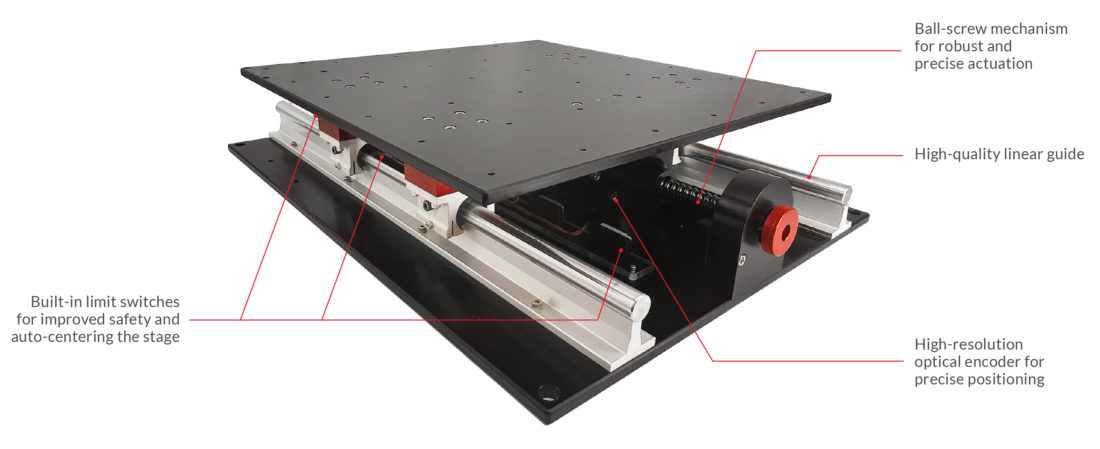 Ball-screw mechanism for robust and precise actuation

High-quality linear guide

Built-in limit switches for improved safety and auto-centering the stage

High-resolution optical encoder for precise positioning