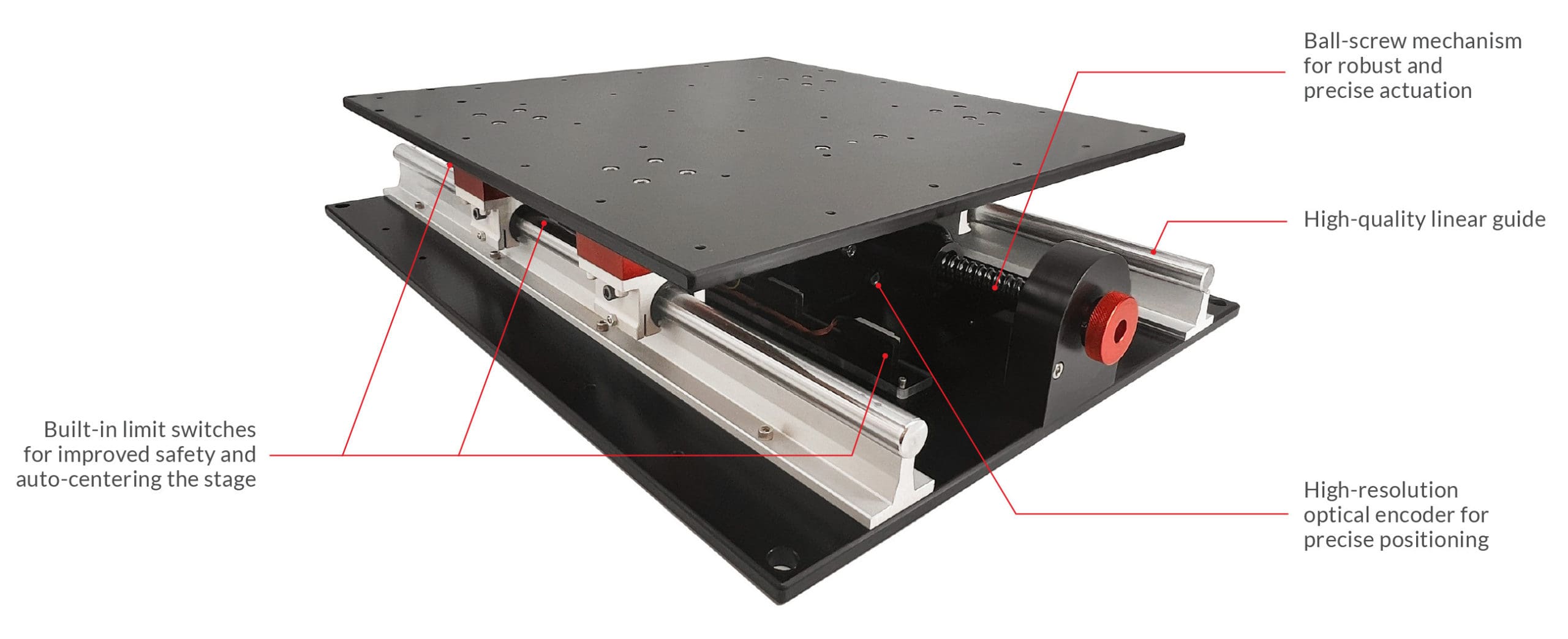 Ball-screw mechanism for robust and precise actuation

High-quality linear guide

Built-in limit switches for improved safety and auto-centering the stage

High-resolution optical encoder for precise positioning