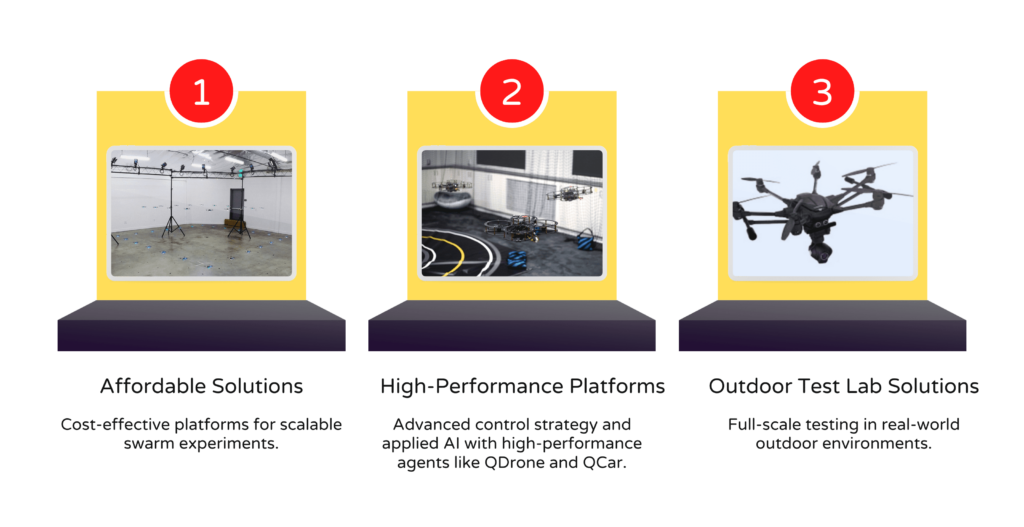 1

Affordable Solutions

Cost-effective platforms for scalable swarm experiments.

2

High-Performance Platforms

Advanced control strategy and applied AI with high-performance agents like QDrone and QCar.

3

Outdoor Test Lab Solutions

Full-scale testing in real-world outdoor environments.